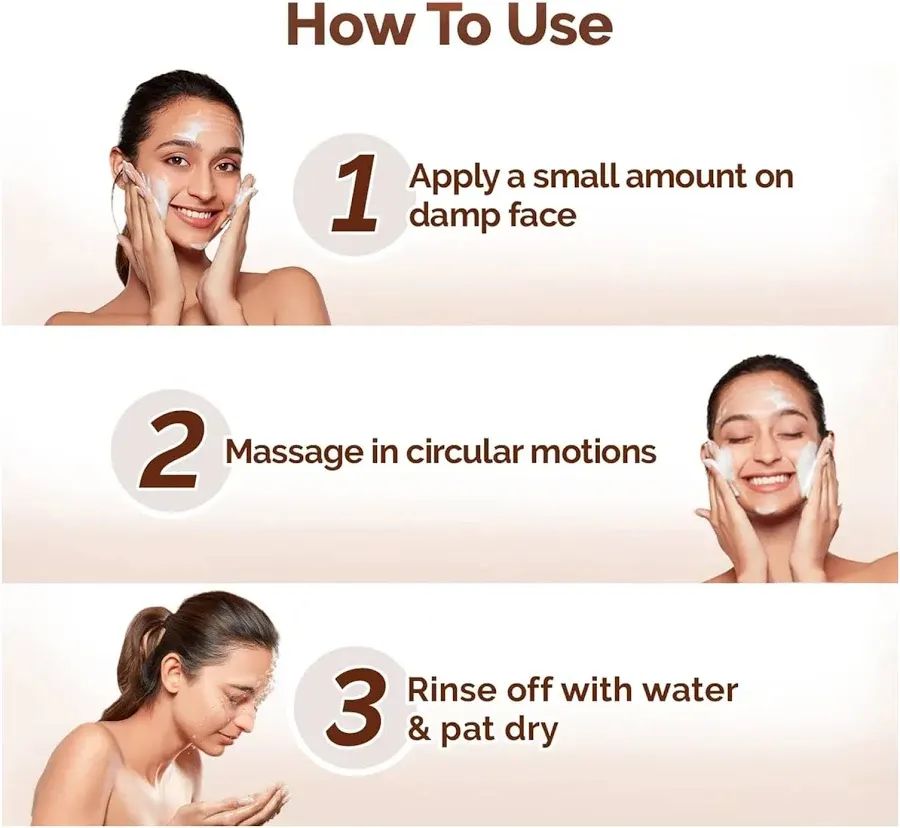 How To Use

1 Apply a small amount on damp face

2 Massage in circular motions

3 Rinse off with water & pat dry