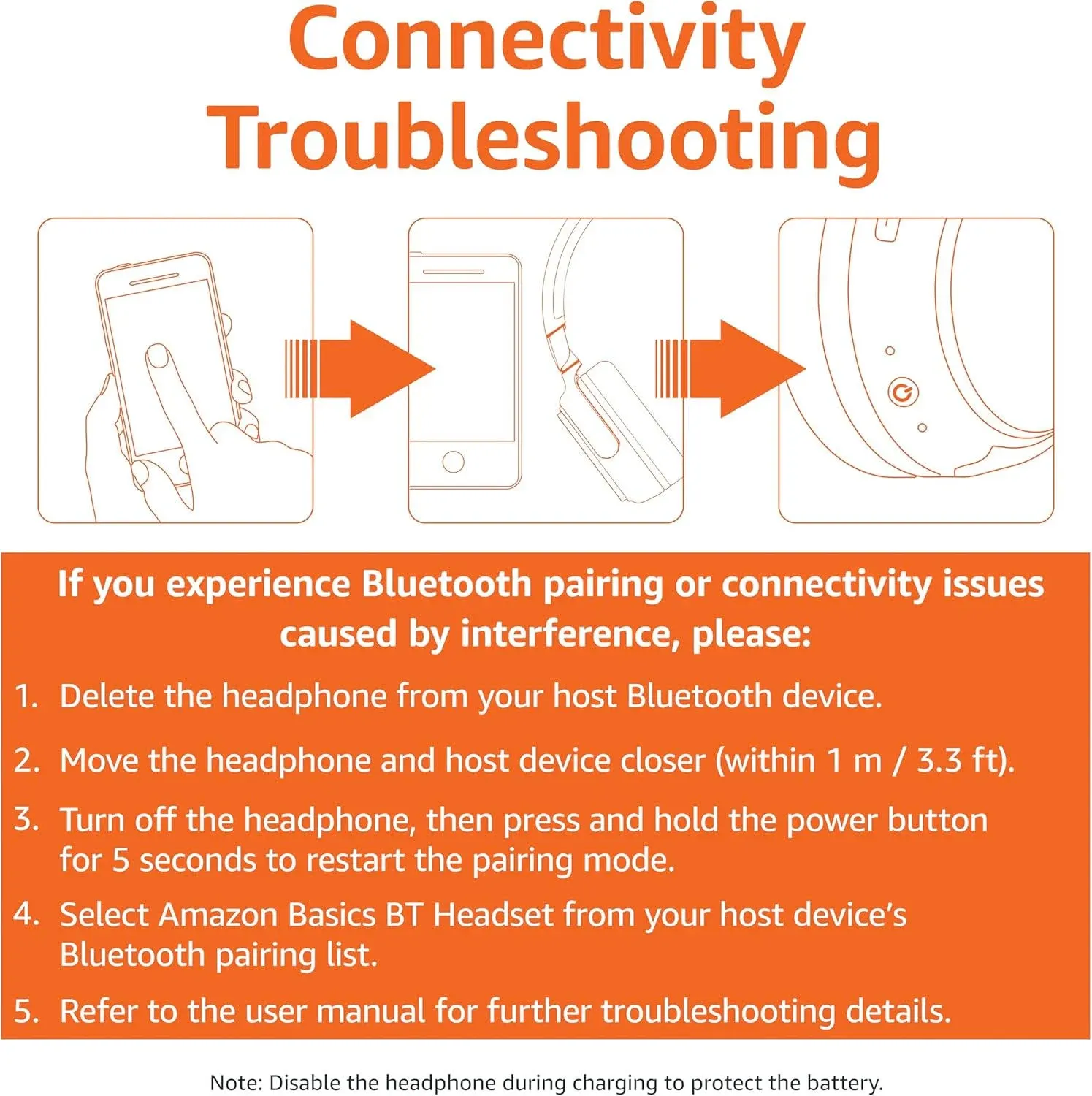 Connectivity Troubleshooting

If you experience Bluetooth pairing or connectivity issues caused by interference, please:

1. Delete the headphone from your host Bluetooth device.
2. Move the headphone and host device closer (within 1 m / 3.3 ft).
3. Turn off the headphone, then press and hold the power button for 5 seconds to restart the pairing mode.
4. Select Amazon Basics BT Headset from your host device's Bluetooth pairing list.
5. Refer to the user manual for further troubleshooting details.

Note: Disable the headphone during charging to protect the battery.