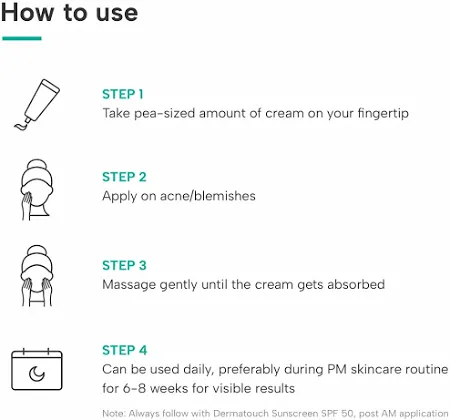 How to use

STEP 1
Take pea-sized amount of cream on your fingertip

STEP 2
Apply on acne/blemishes

STEP 3
Massage gently until the cream gets absorbed

STEP 4
Can be used daily, preferably during PM skincare routine for 6-8 weeks for visible results

Note: Always follow with Dermatouch Sunscreen SPF 50, post AM application