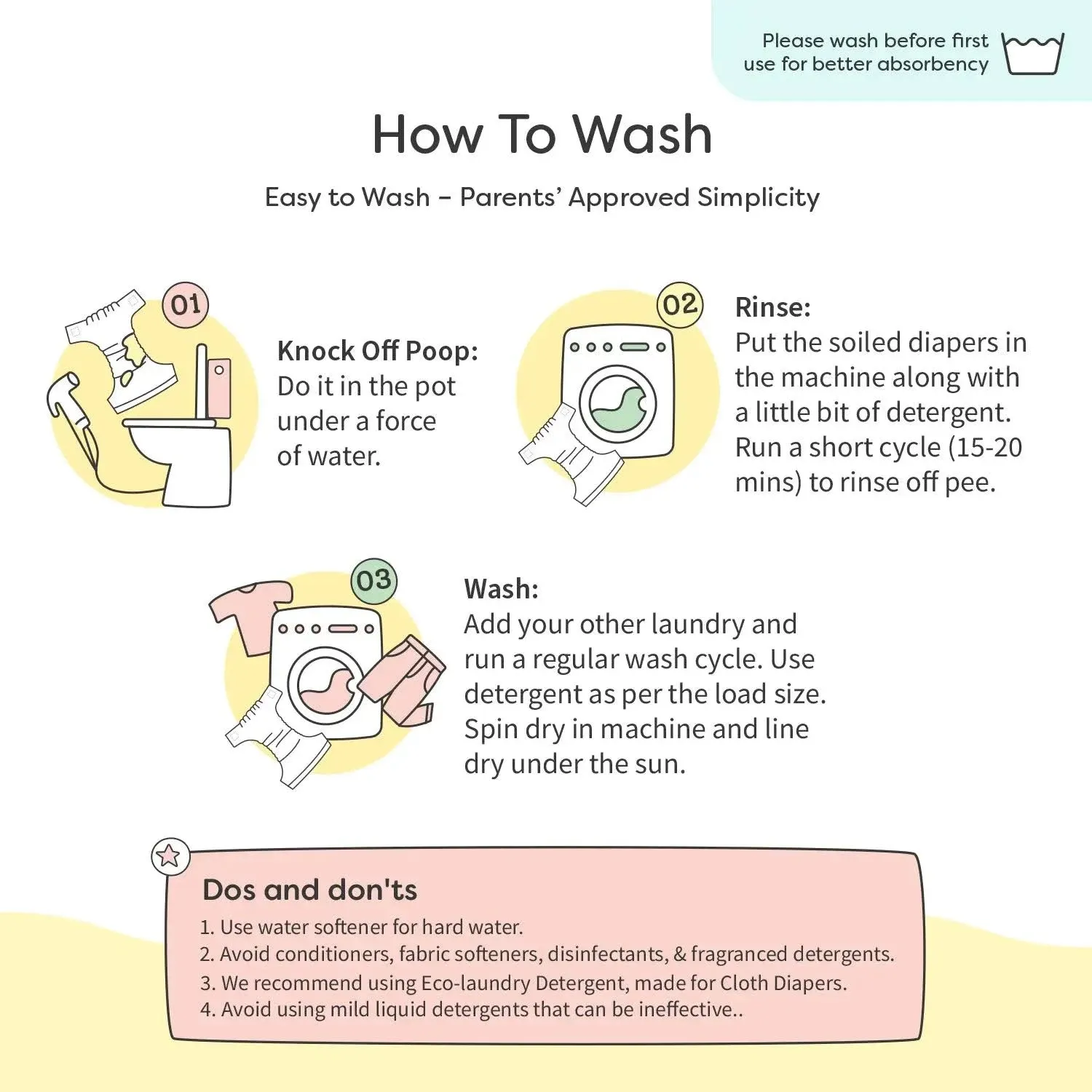 Please wash before first use for better absorbency

How To Wash

Easy to Wash – Parents' Approved Simplicity

01

Knock Off Poop:
Do it in the pot under a force of water.

02

Rinse:
Put the soiled diapers in the machine along with a little bit of detergent. Run a short cycle (15-20 mins) to rinse off pee.

03

Wash:
Add your other laundry and run a regular wash cycle. Use detergent as per the load size. Spin dry in machine and line dry under the sun.

Dos and don'ts

1. Use water softener for hard water.
2. Avoid conditioners, fabric softeners, disinfectants, & fragranced detergents.
3. We recommend using Eco-laundry Detergent, made for Cloth Diapers.
4. Avoid using mild liquid detergents that can be ineffective..