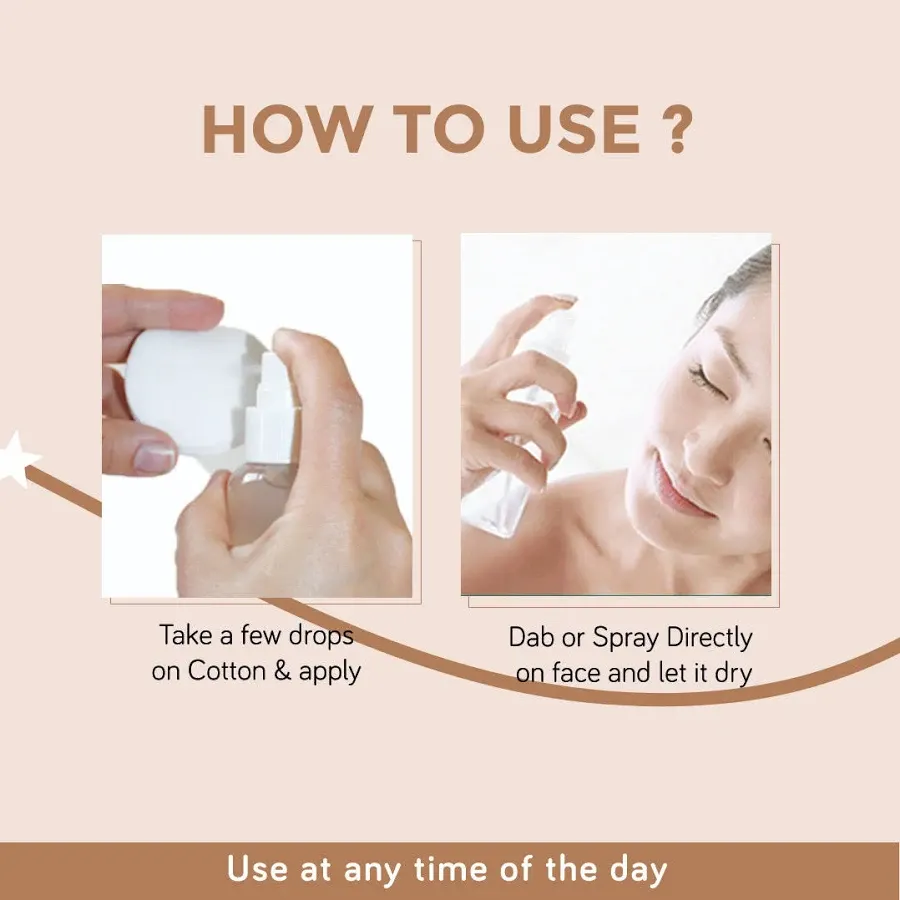 HOW TO USE ?

Take a few drops on Cotton & apply

Dab or Spray Directly on face and let it dry

Use at any time of the day