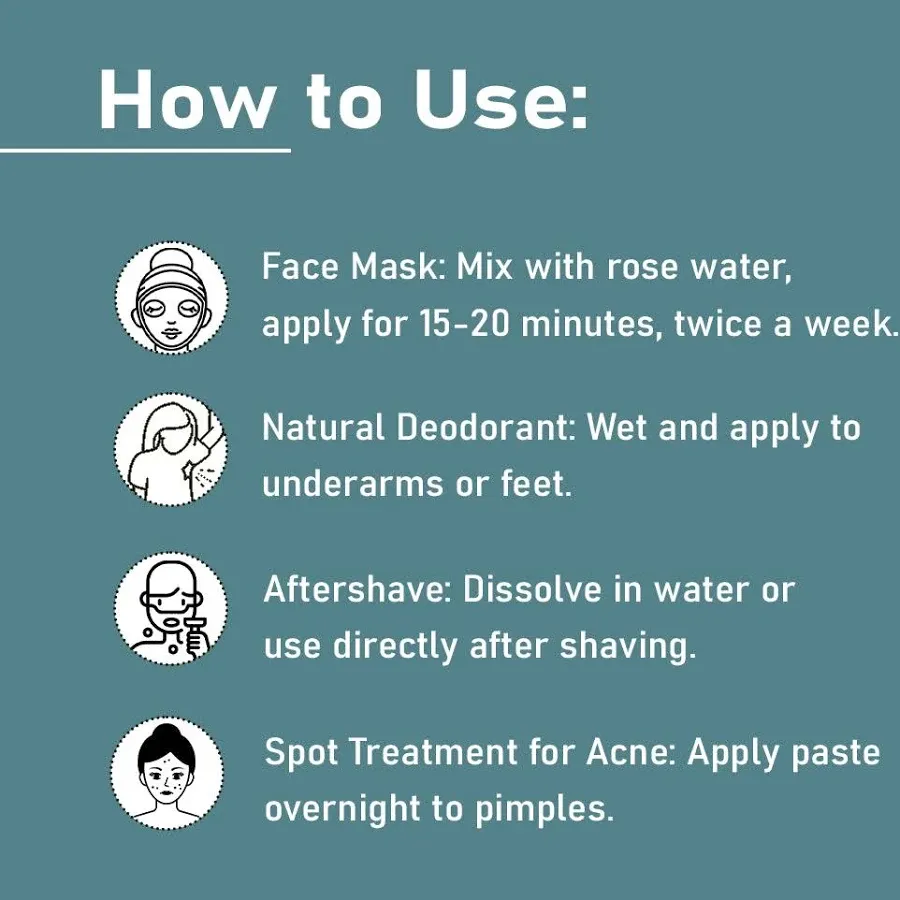 How to Use:

Face Mask: Mix with rose water, apply for 15-20 minutes, twice a week.

Natural Deodorant: Wet and apply to underarms or feet.

Aftershave: Dissolve in water or use directly after shaving.

Spot Treatment for Acne: Apply paste overnight to pimples.