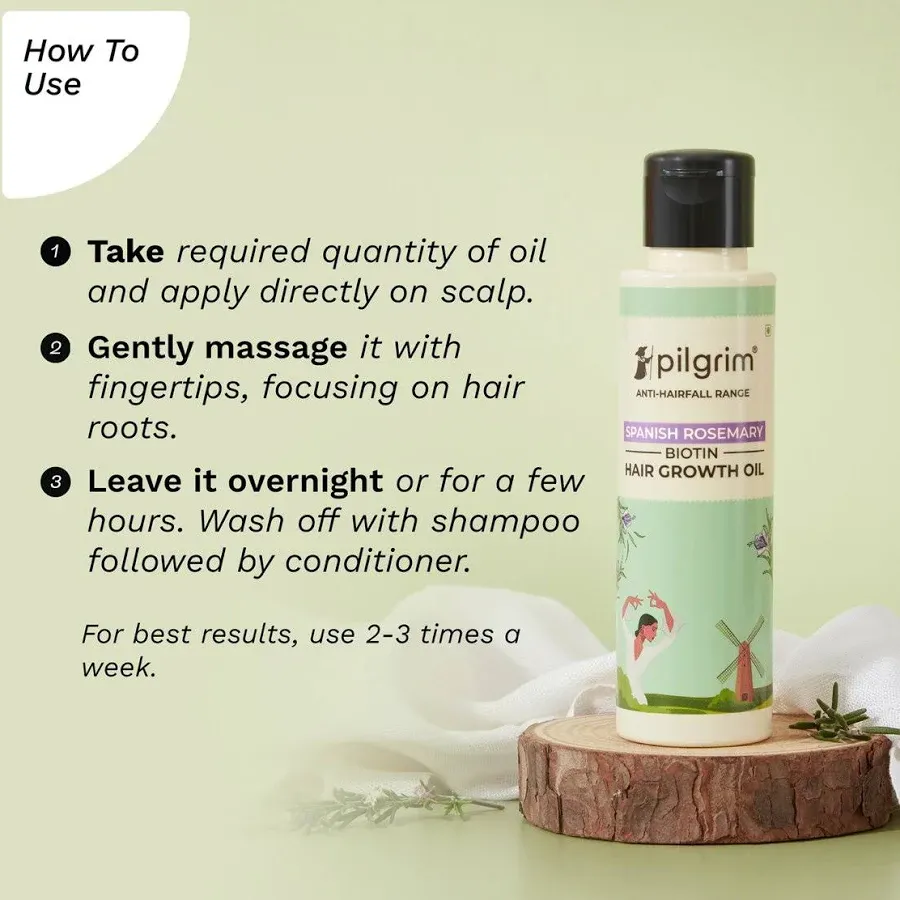 How To Use

1 Take required quantity of oil and apply directly on scalp.

2 Gently massage it with fingertips, focusing on hair roots.

3 Leave it overnight or for a few hours. Wash off with shampoo followed by conditioner.

For best results, use 2-3 times a week.

pilgrim®
ANTI-HAIRFALL RANGE
SPANISH ROSEMARY
BIOTIN
HAIR GROWTH OIL