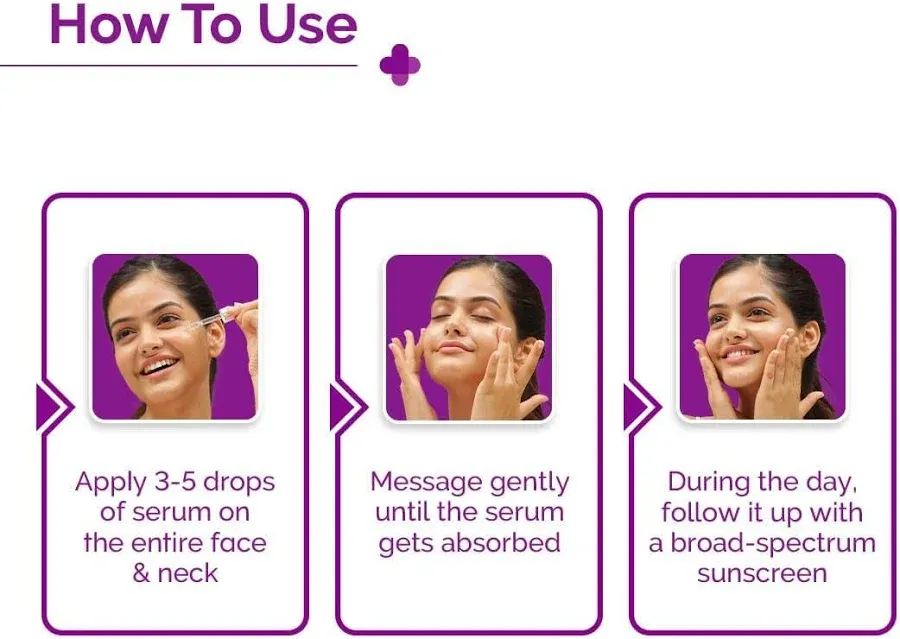 How To Use

Apply 3-5 drops of serum on the entire face & neck

Message gently until the serum gets absorbed

During the day, follow it up with a broad-spectrum sunscreen