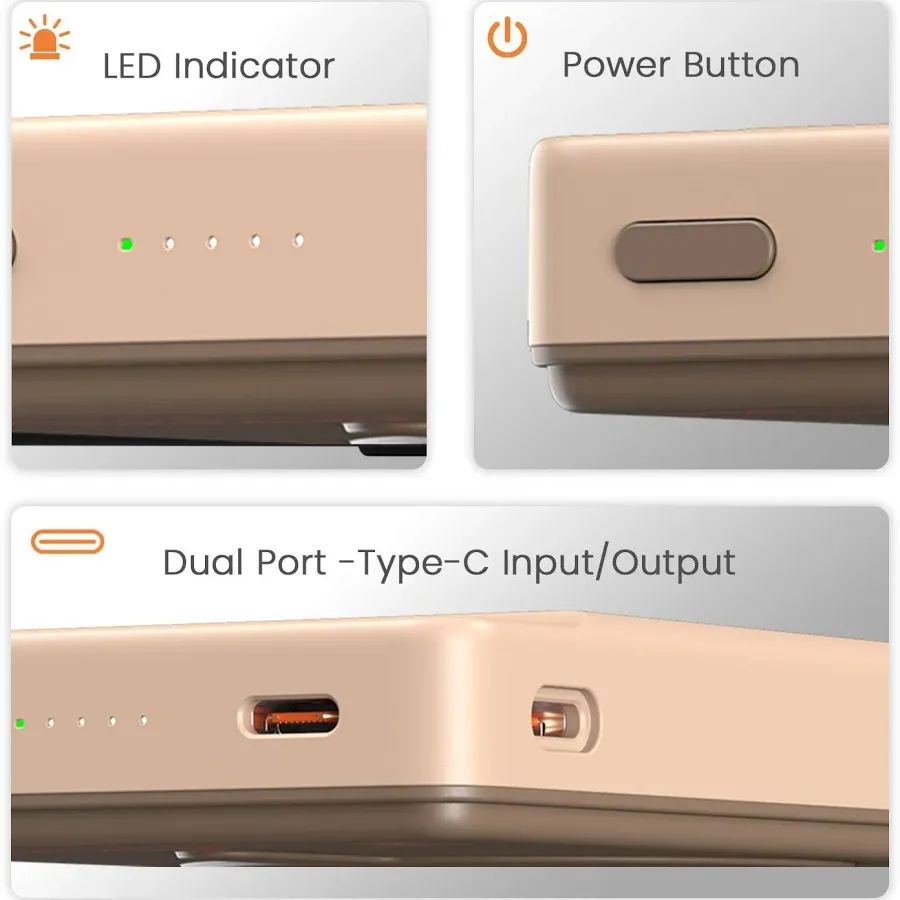 LED Indicator

Power Button

Dual Port -Type-C Input/Output