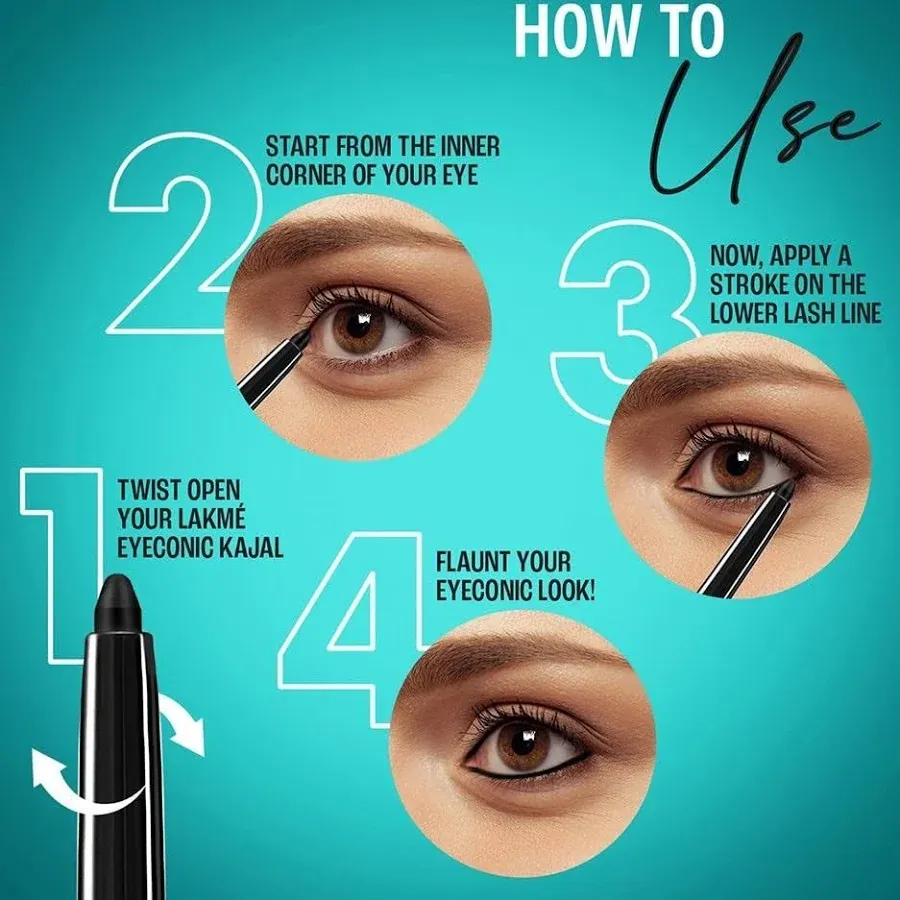 HOW TO
Use

1
TWIST OPEN YOUR LAKMÉ EYECONIC KAJAL

2
START FROM THE INNER CORNER OF YOUR EYE

3
NOW, APPLY A STROKE ON THE LOWER LASH LINE

4
FLAUNT YOUR EYECONIC LOOK!