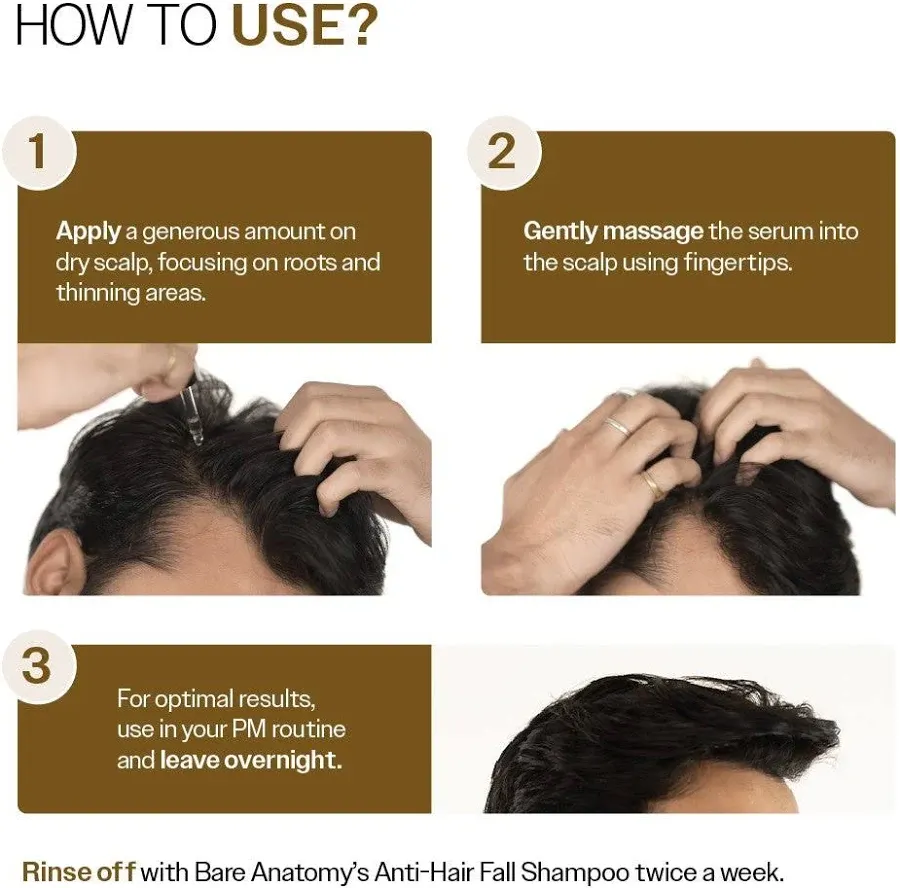 HOW TO USE?

1

Apply a generous amount on dry scalp, focusing on roots and thinning areas.

2

Gently massage the serum into the scalp using fingertips.

3

For optimal results, use in your PM routine and leave overnight.

Rinse off with Bare Anatomy's Anti-Hair Fall Shampoo twice a week.