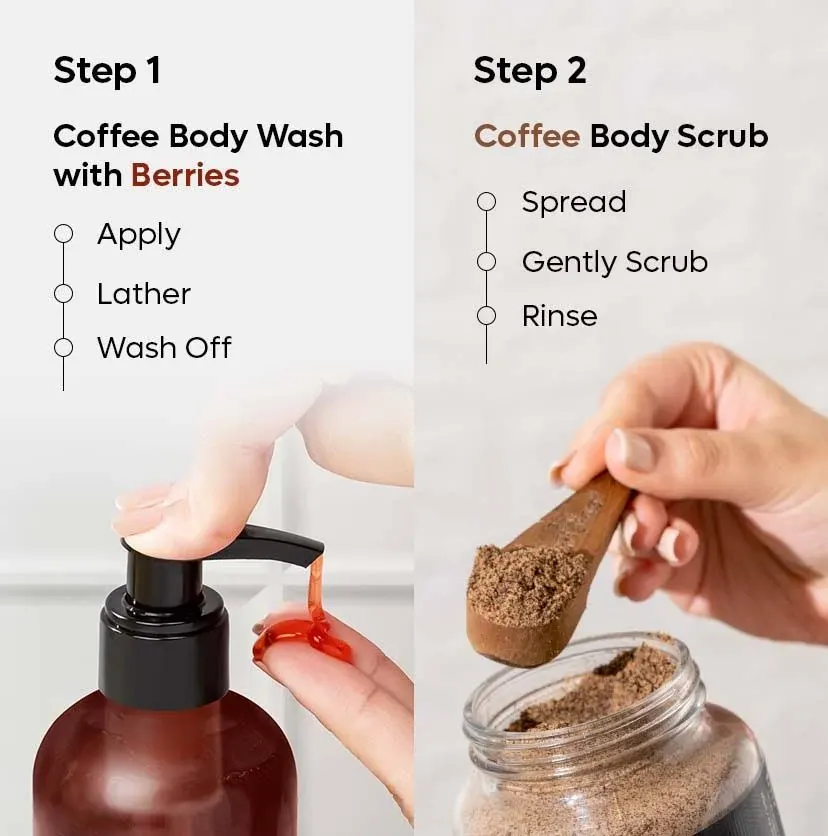 Step 1

Coffee Body Wash with Berries

Apply

Lather

Wash Off

Step 2

Coffee Body Scrub

Spread

Gently Scrub

Rinse