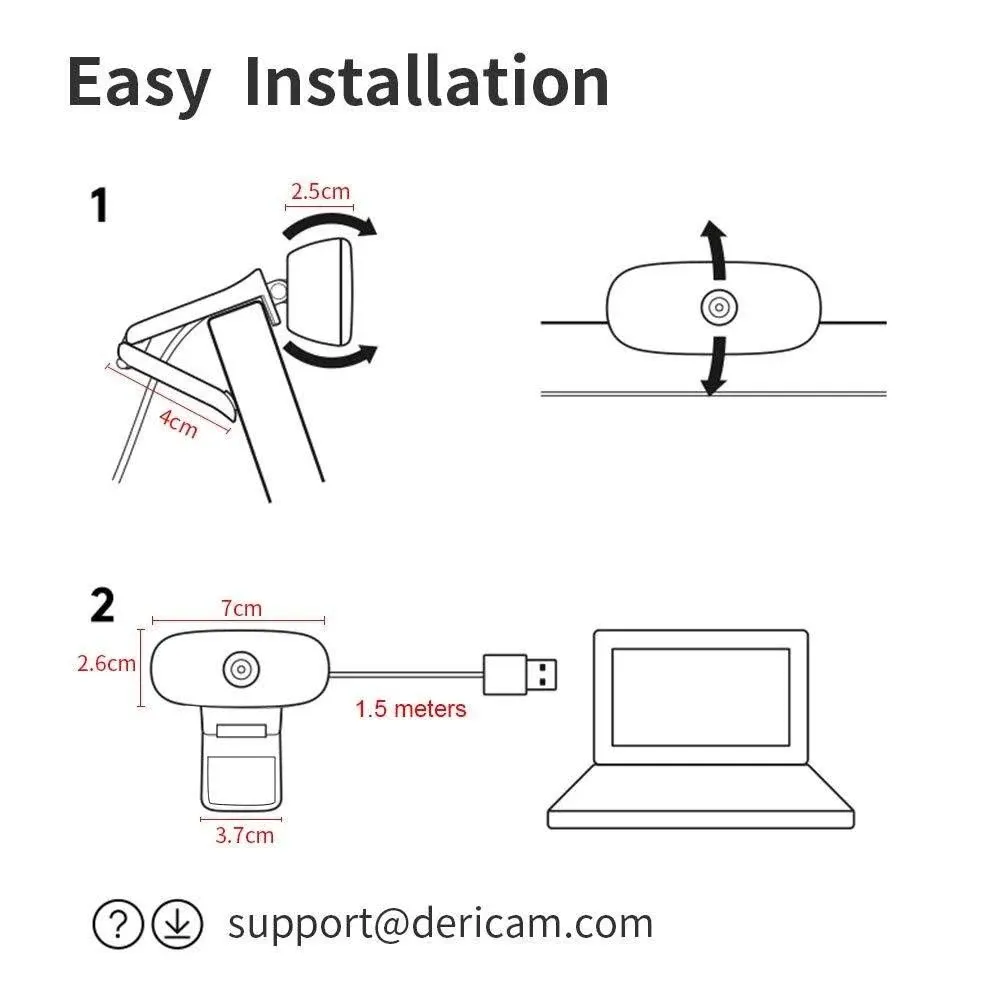 Easy Installation

1

2.5cm

4cm

2

7cm

2.6cm

1.5 meters

3.7cm

support@dericam.com