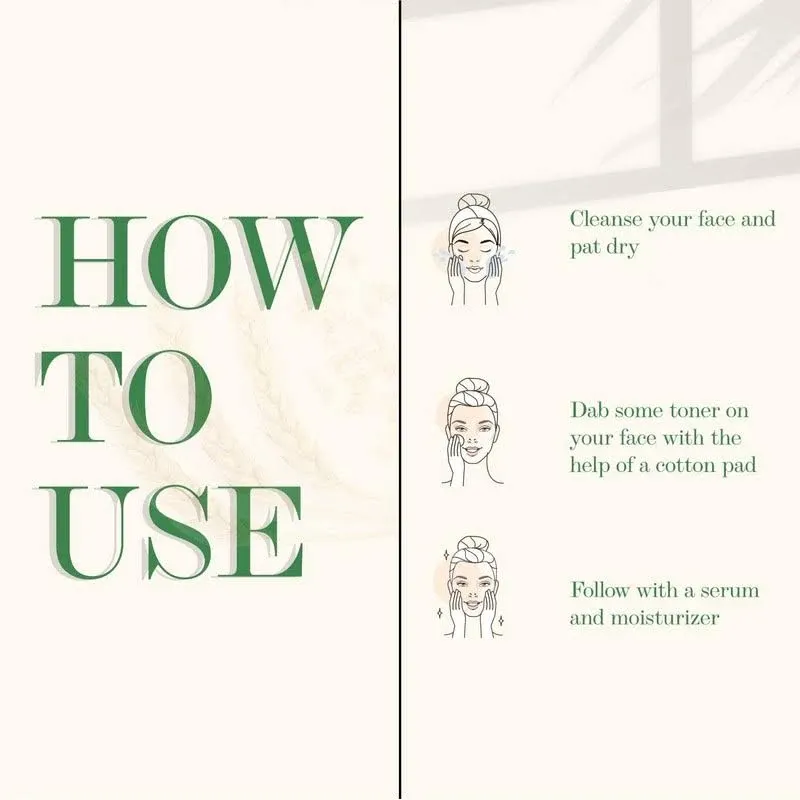 HOW TO USE

Cleanse your face and pat dry

Dab some toner on your face with the help of a cotton pad

Follow with a serum and moisturizer