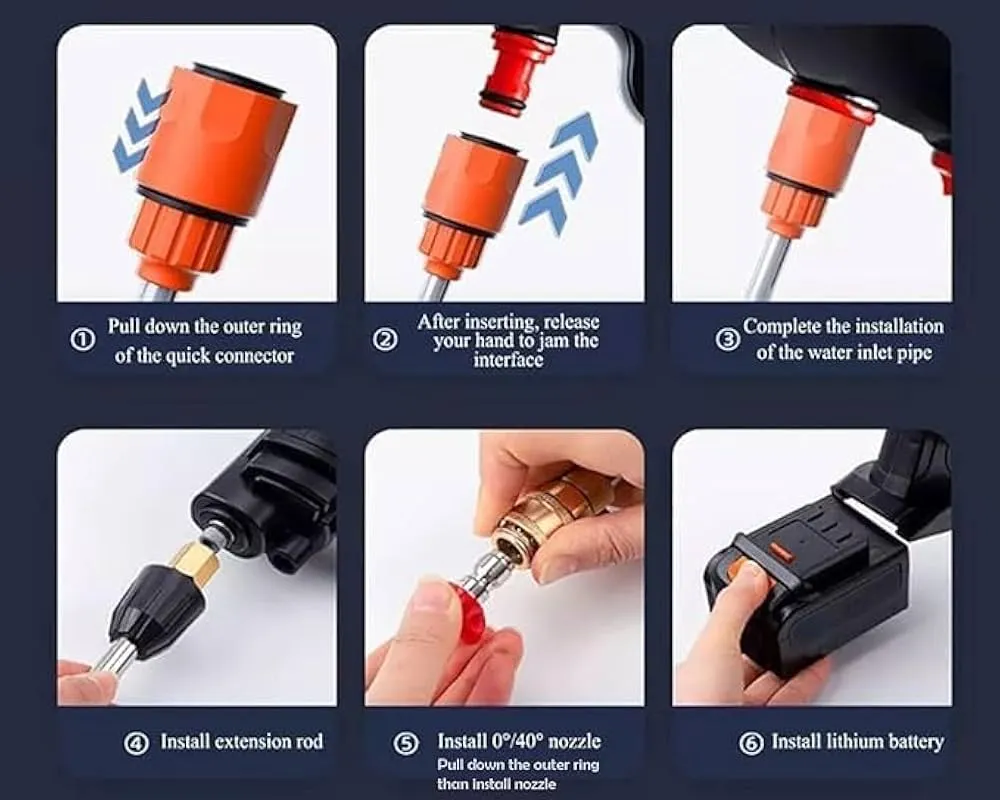 ① Pull down the outer ring of the quick connector

② After inserting, release your hand to jam the interface

③ Complete the installation of the water inlet pipe

④ Install extension rod

⑤ Install 0°/40° nozzle
Pull down the outer ring than install nozzle

⑥ Install lithium battery