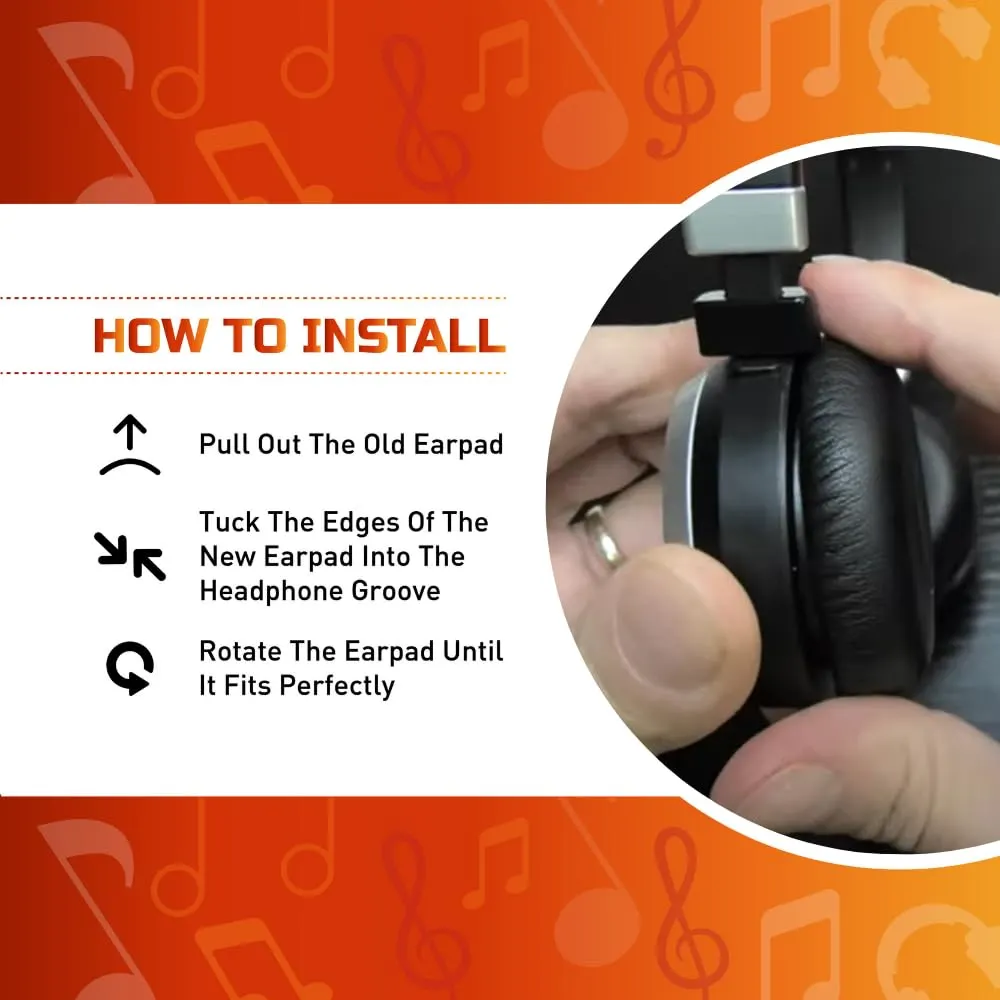 HOW TO INSTALL

Pull Out The Old Earpad

Tuck The Edges Of The New Earpad Into The Headphone Groove

Rotate The Earpad Until It Fits Perfectly