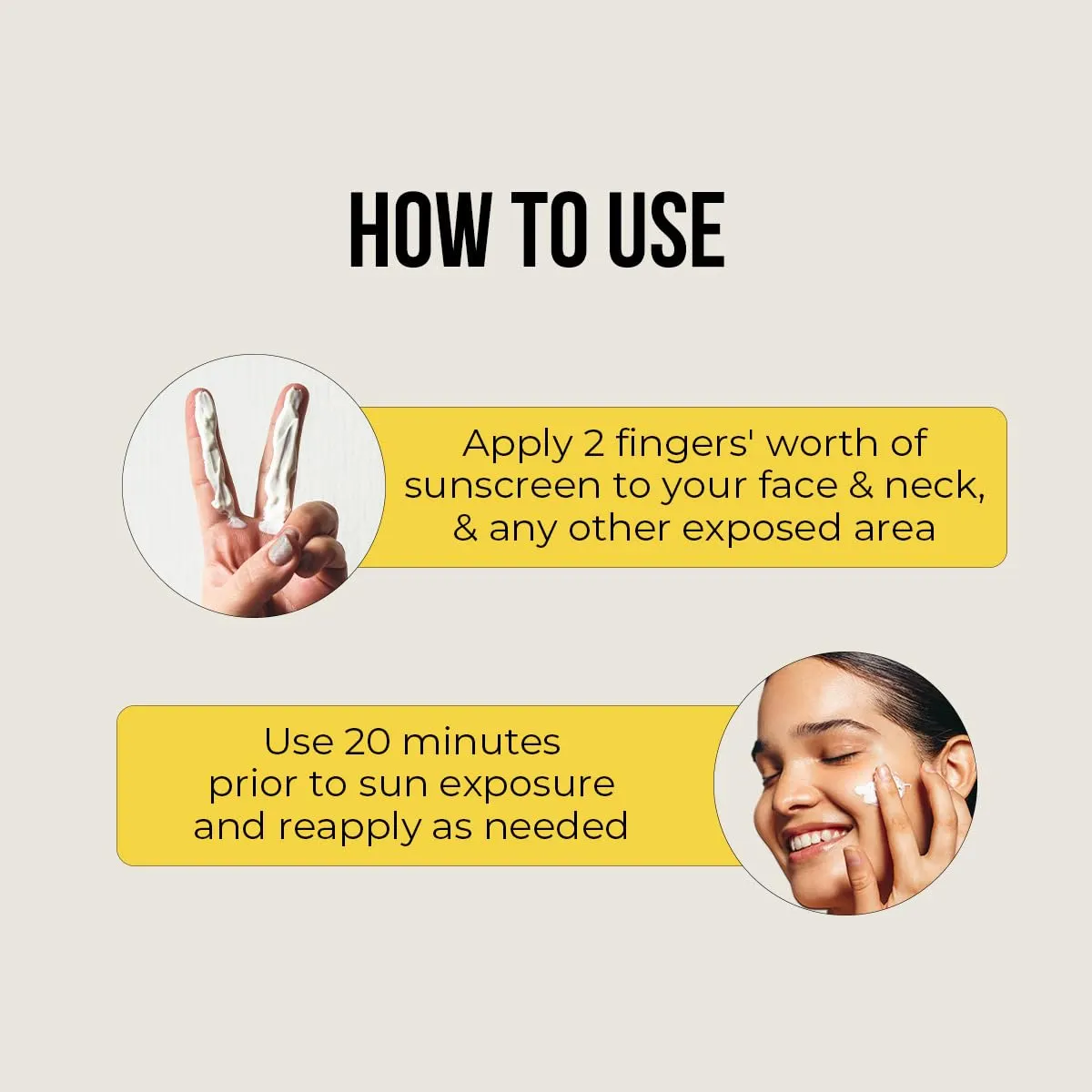 HOW TO USE

Apply 2 fingers' worth of sunscreen to your face & neck, & any other exposed area

Use 20 minutes prior to sun exposure and reapply as needed