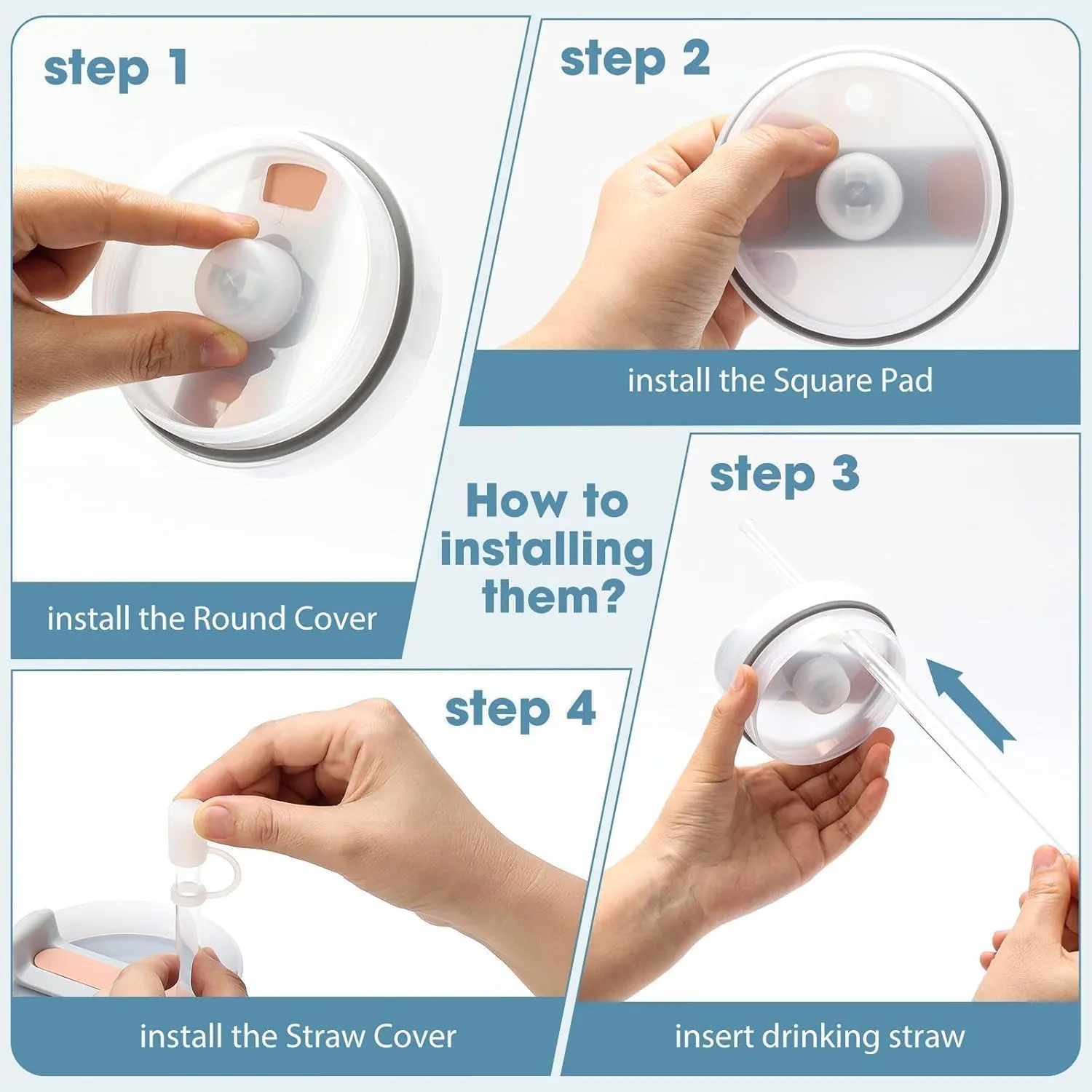 step 1

install the Round Cover

step 2

install the Square Pad

How to installing them?

step 3

insert drinking straw

step 4

install the Straw Cover