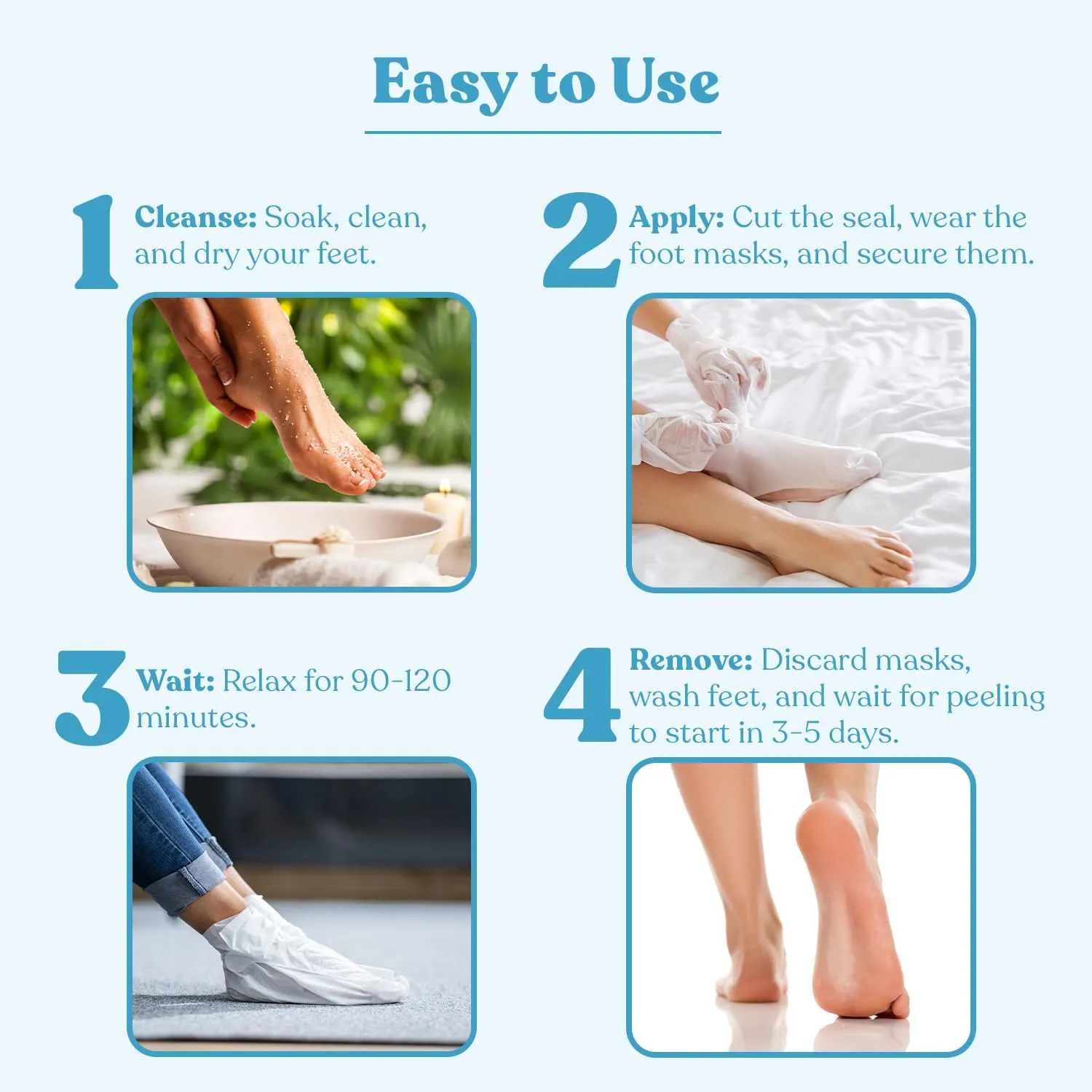 Easy to Use

1 Cleanse: Soak, clean, and dry your feet.

2 Apply: Cut the seal, wear the foot masks, and secure them.

3 Wait: Relax for 90-120 minutes.

4 Remove: Discard masks, wash feet, and wait for peeling to start in 3-5 days.