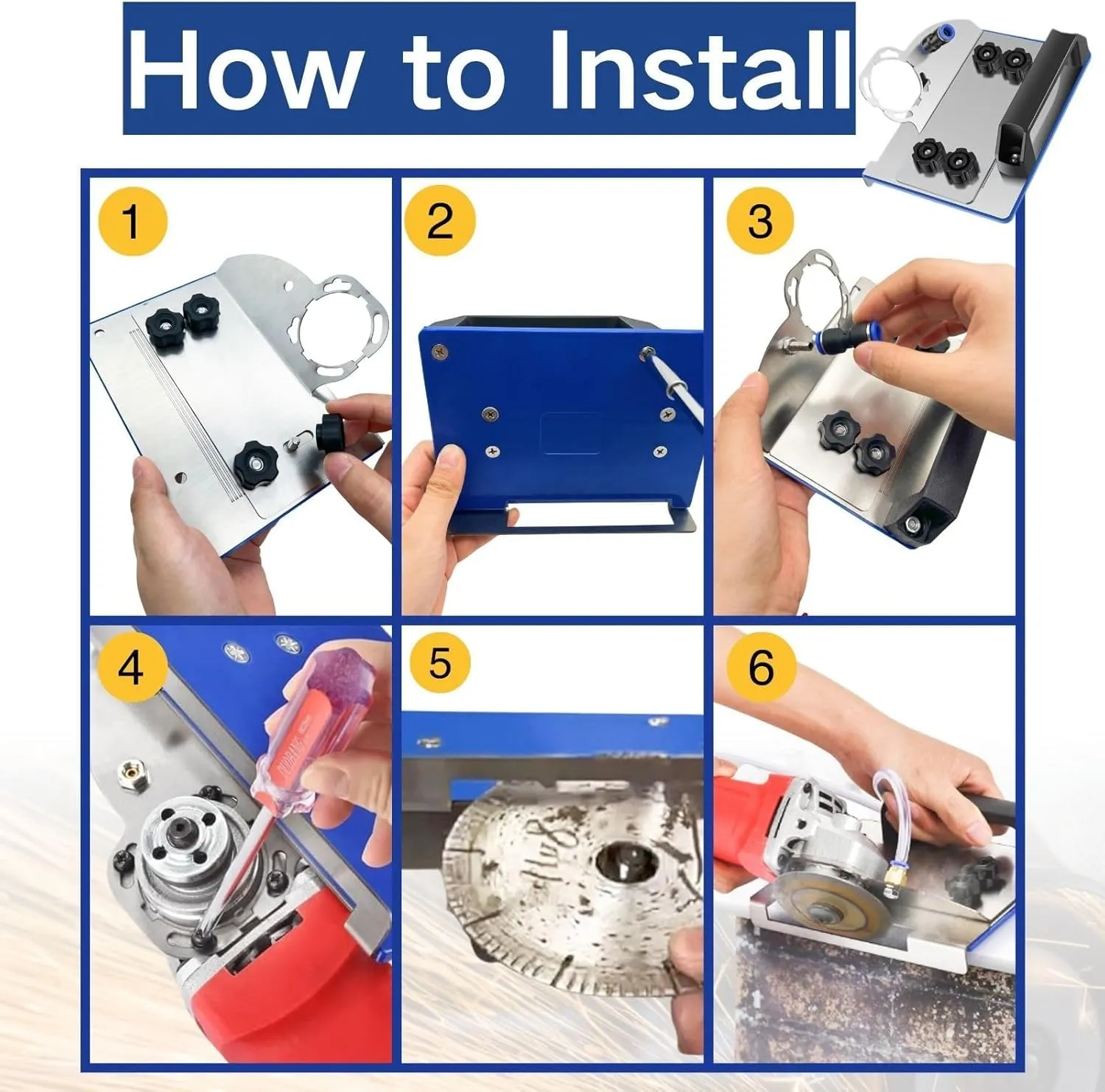 How to Install

1

2

3

4

5

6