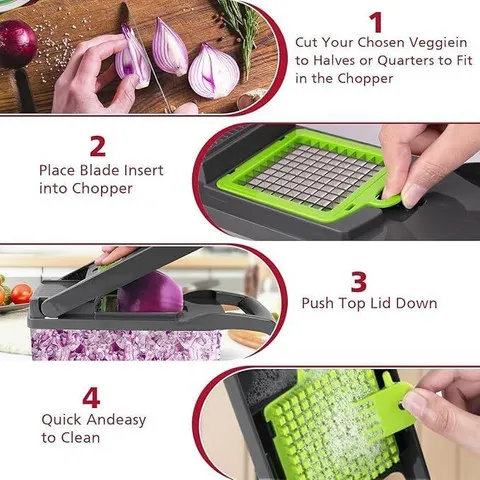 1
Cut Your Chosen Veggiein to Halves or Quarters to Fit in the Chopper

2
Place Blade Insert into Chopper

3
Push Top Lid Down

4
Quick Andeasy to Clean