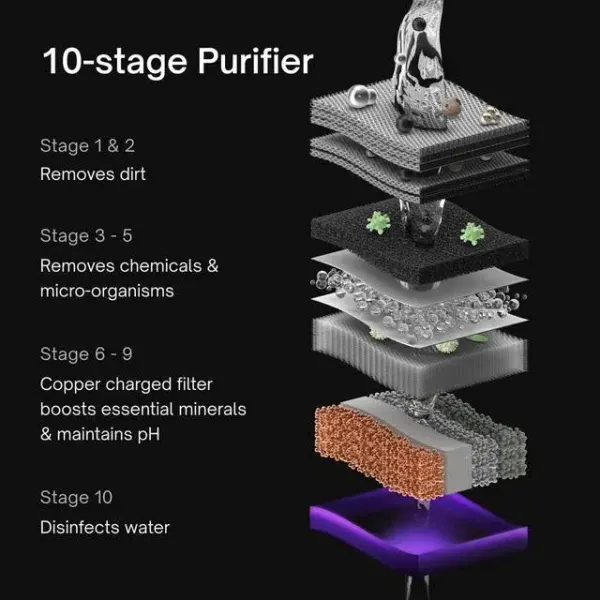 10-stage Purifier

Stage 1 & 2

Removes dirt

Stage 3 - 5

Removes chemicals & micro-organisms

Stage 6 - 9

Copper charged filter boosts essential minerals & maintains pH

Stage 10

Disinfects water