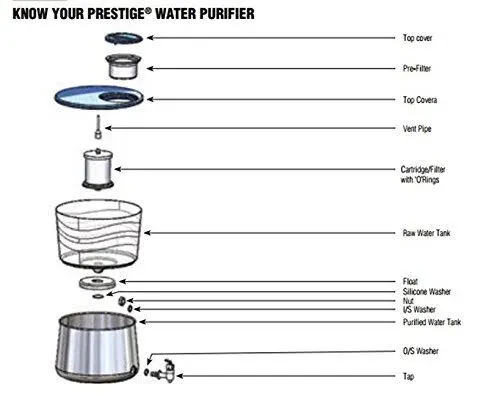 KNOW YOUR PRESTIGE® WATER PURIFIER

Top cover

Pre-Filter

Top Covera

Vent Pipe

Cartridge/Filter with 'O'Rings

Raw Water Tank

Float
Silicone Washer
Nut
I/S Washer
Purified Water Tank

O/S Washer

Tap