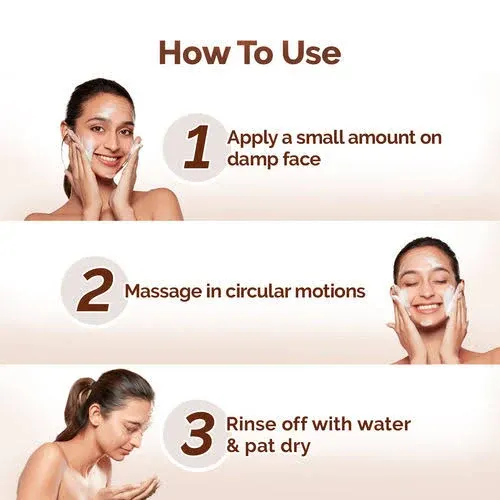 How To Use

1 Apply a small amount on damp face

2 Massage in circular motions

3 Rinse off with water & pat dry